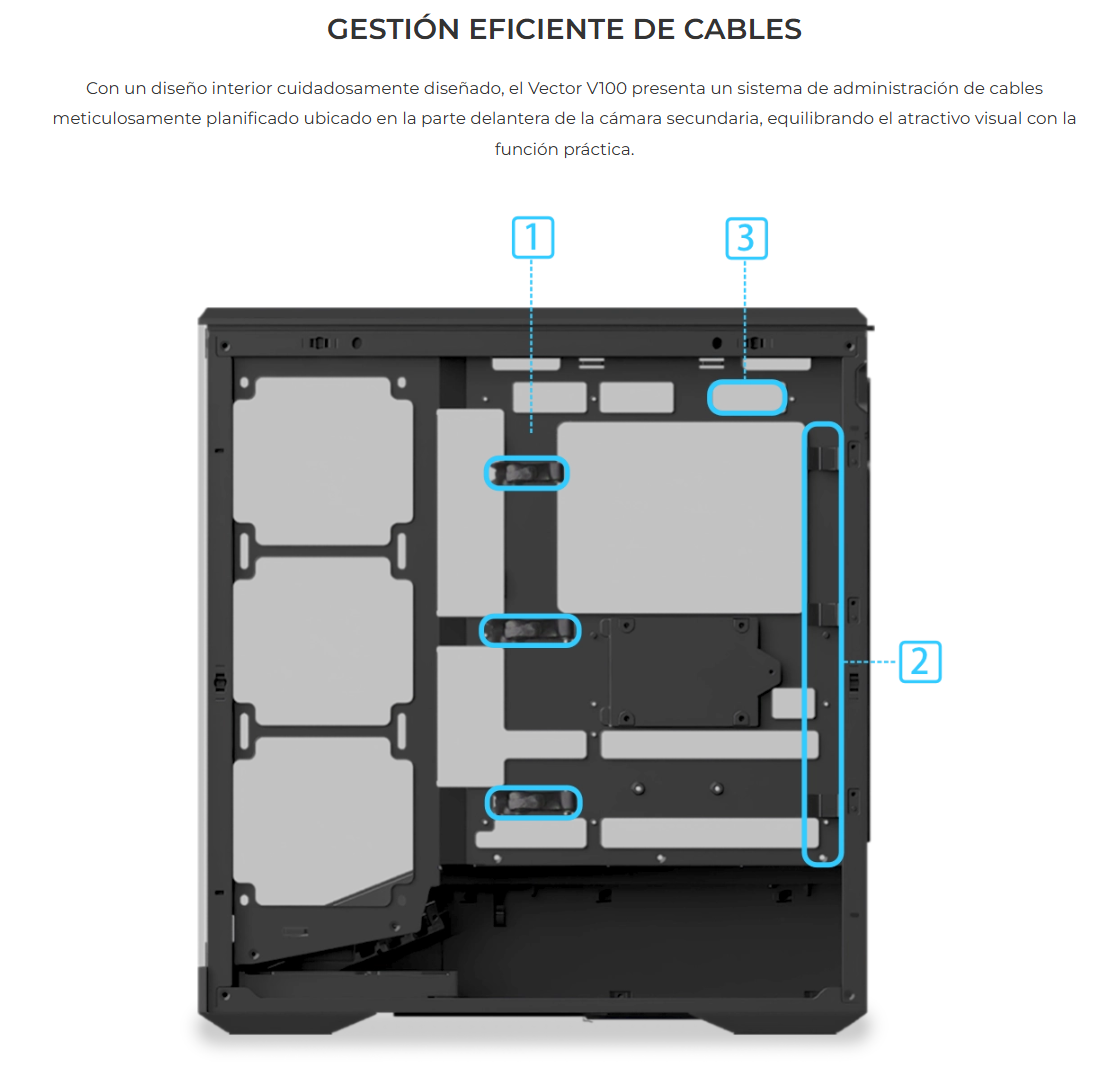 GESTIÓN EFICIENTE DE CABLES

Con un diseño interior cuidadosamente diseñado, el Vector V100 presenta un sistema de administración de cables meticulosamente planificado ubicado en la parte delantera de la cámara secundaria, equilibrando el atractivo visual con la función práctica.

1

3

2