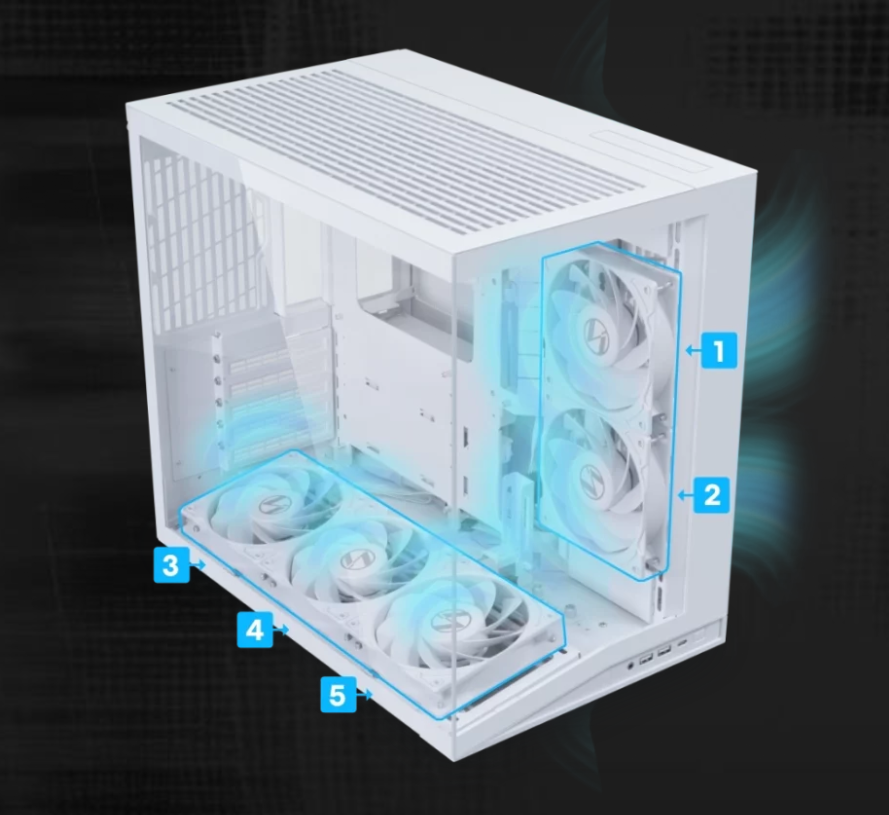 1
2
3
4
5