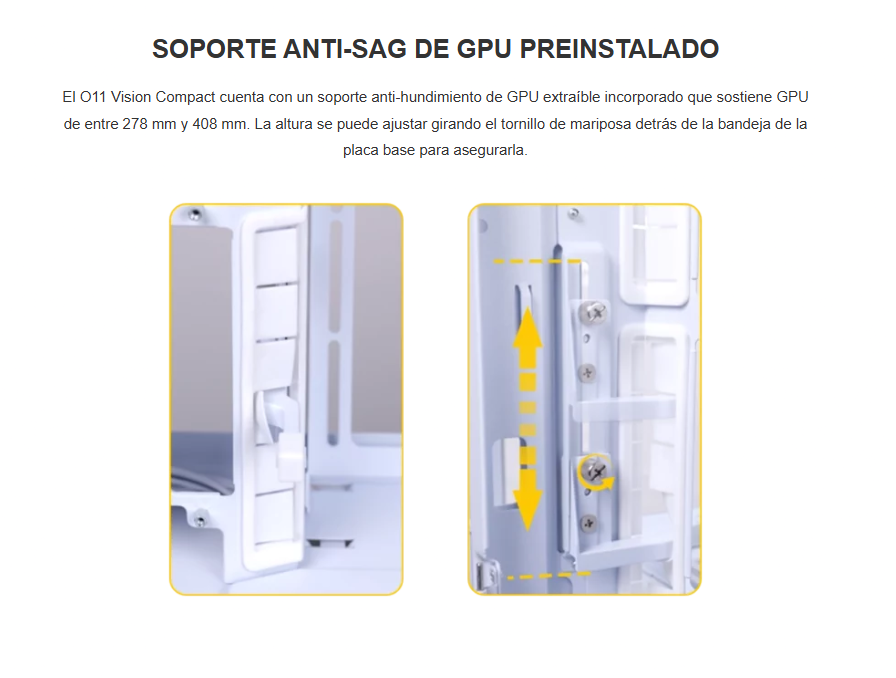 SOPORTE ANTI-SAG DE GPU PREINSTALADO

El O11 Vision Compact cuenta con un soporte anti-hundimiento de GPU extraíble incorporado que sostiene GPU de entre 278 mm y 408 mm. La altura se puede ajustar girando el tornillo de mariposa detrás de la bandeja de la placa base para asegurarla.