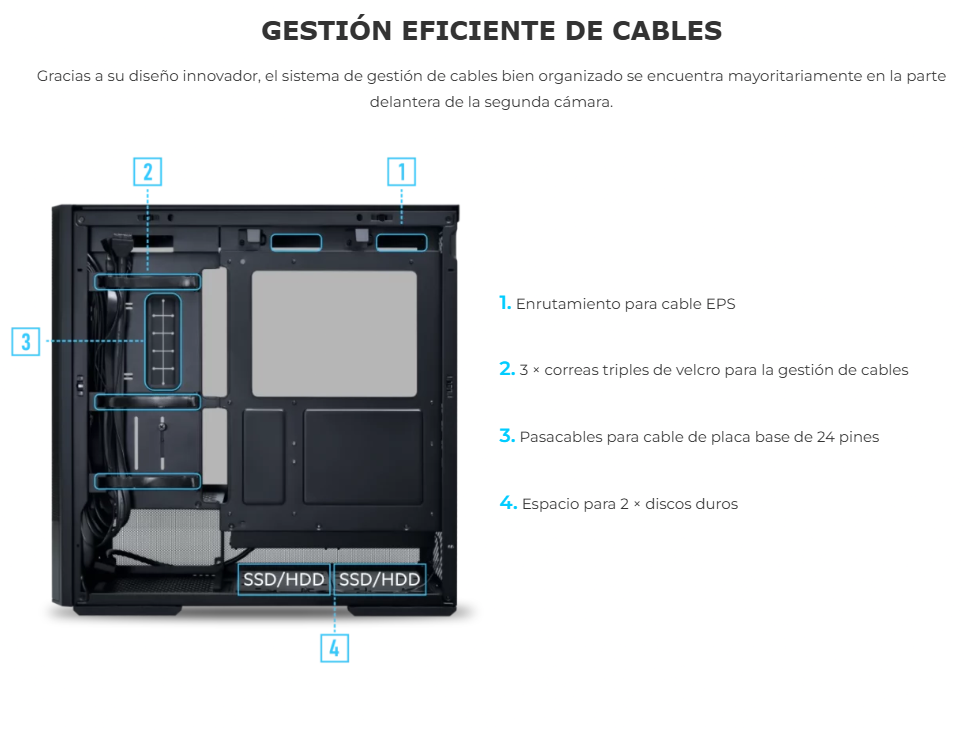 GESTIÓN EFICIENTE DE CABLES

Gracias a su diseño innovador, el sistema de gestión de cables bien organizado se encuentra mayoritariamente en la parte delantera de la segunda cámara.

2

1

3

SSD/HDD SSD/HDD

4

1. Enrutamiento para cable EPS

2. 3 × correas triples de velcro para la gestión de cables

3. Pasacables para cable de placa base de 24 pines

4. Espacio para 2 × discos duros